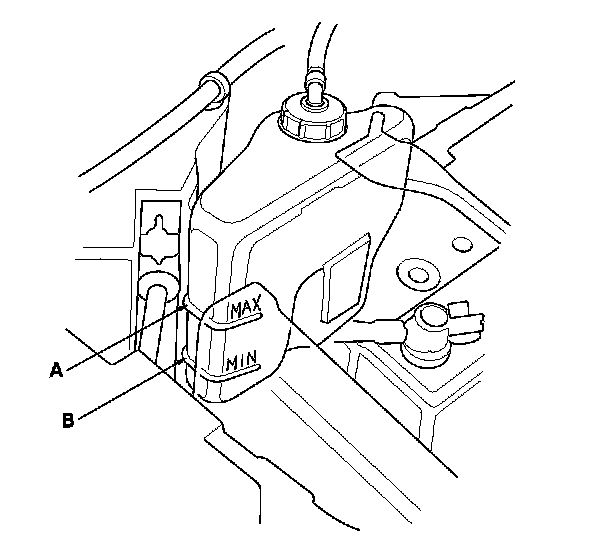 MAX
MIN
A
B