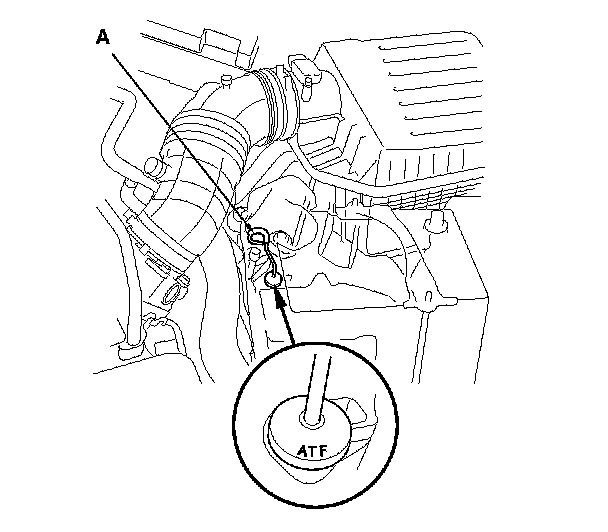 A

ATF