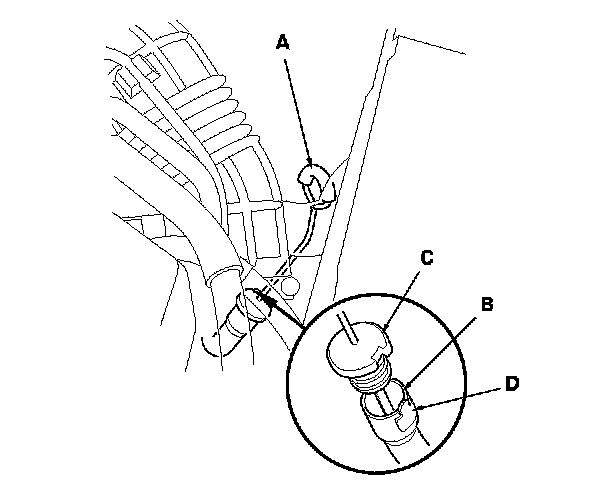 A
C
B
D