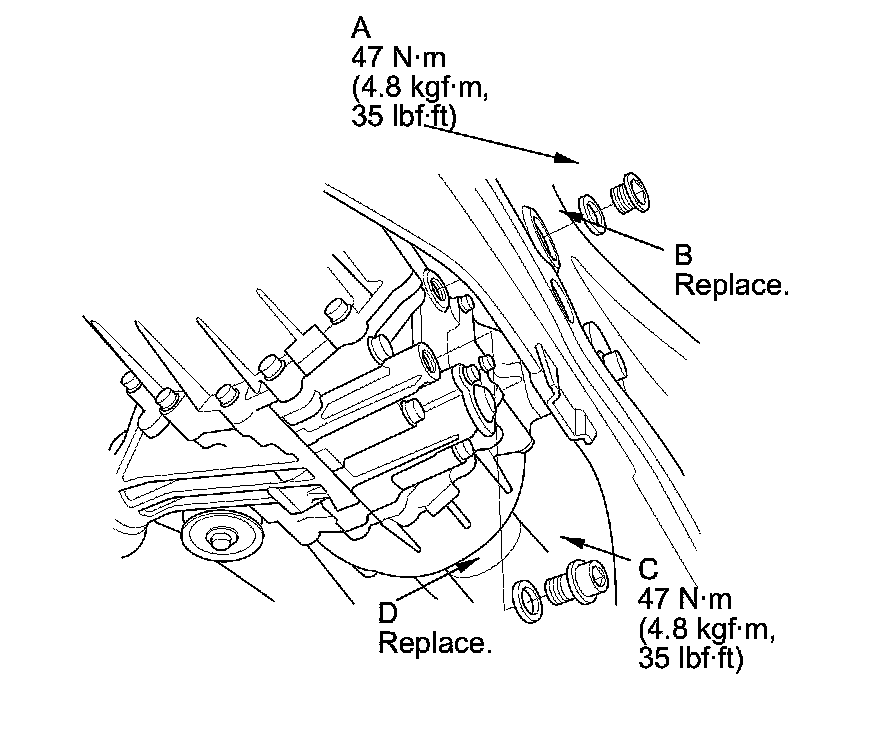 A
47 N·m
(4.8 kgf·m,
35 lbf·ft)

B
Replace.

C
47 N·m
(4.8 kgf·m,
35 lbf·ft)

D
Replace.