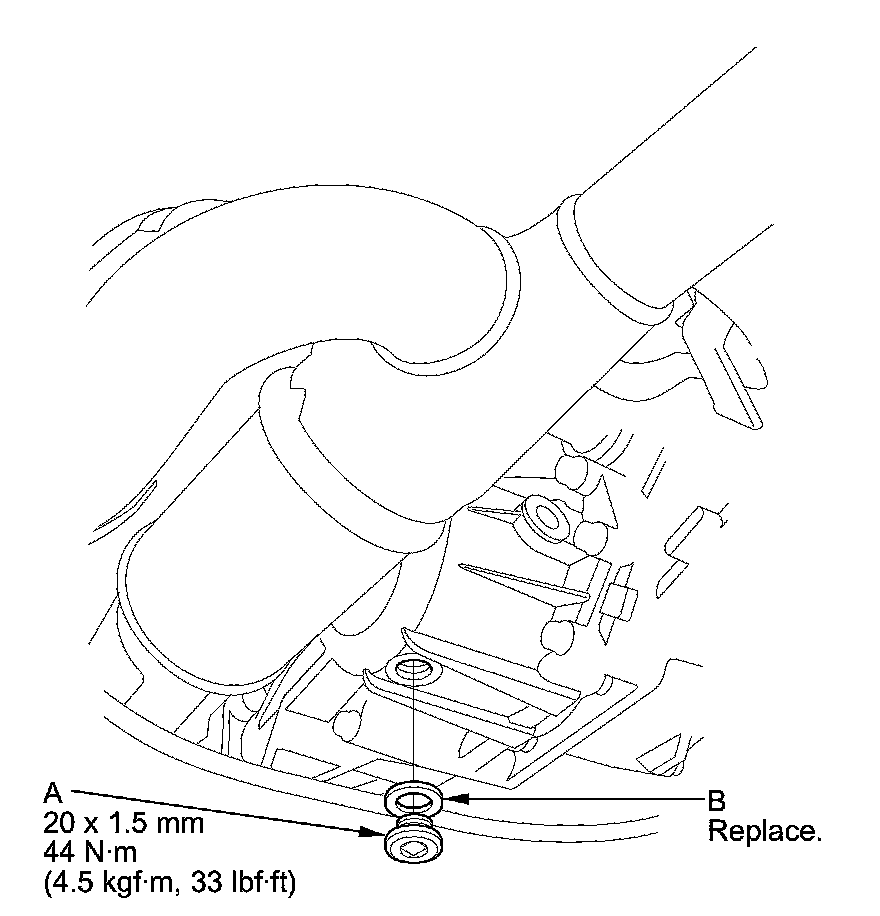 A
20 x 1.5 mm
44 N·m
(4.5 kgf·m, 33 lbf·ft)

B
Replace.