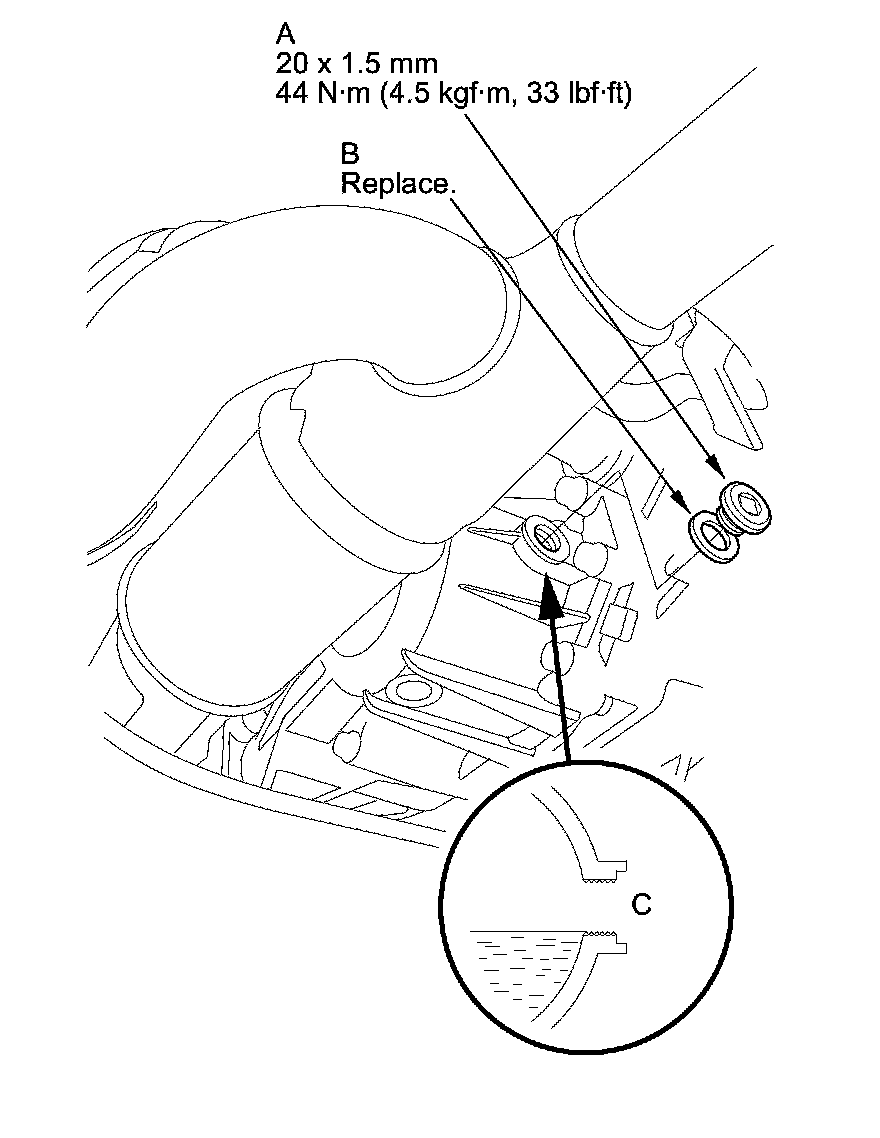 A
20 x 1.5 mm
44 N·m (4.5 kgf·m, 33 lbf·ft)

B
Replace.

C