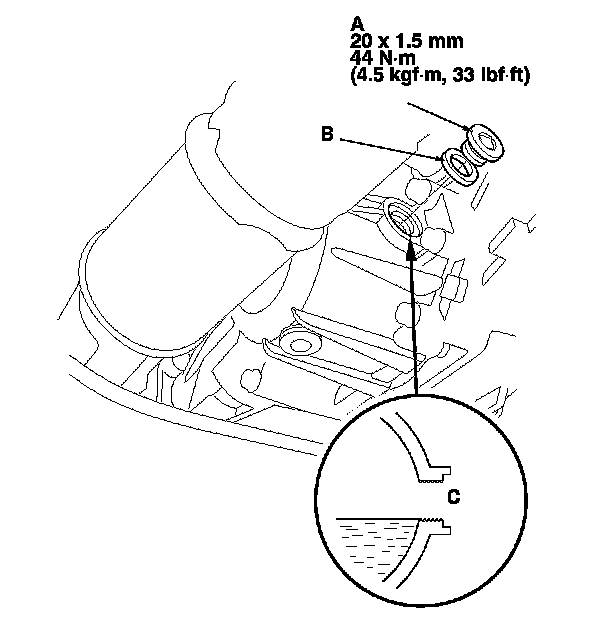 A
20 x 1.5 mm
44 N·m
(4.5 kgf·m, 33 lbf·ft)

B

C