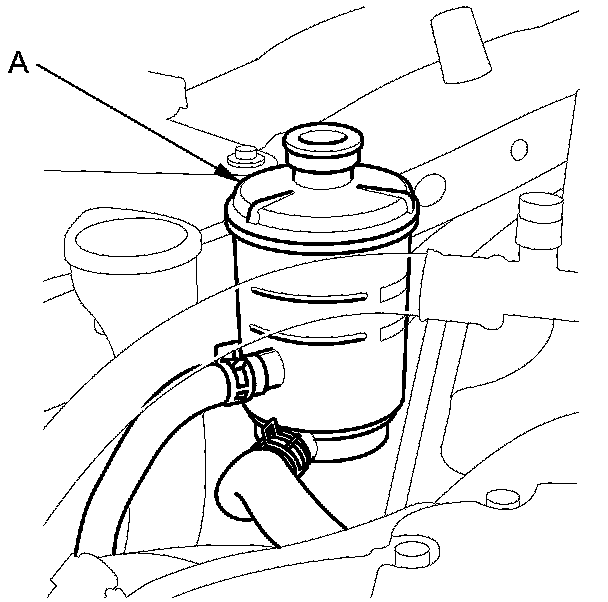 A