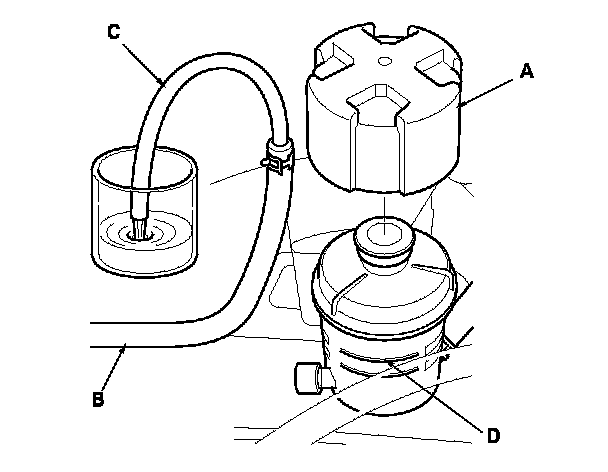 C
A
B
D