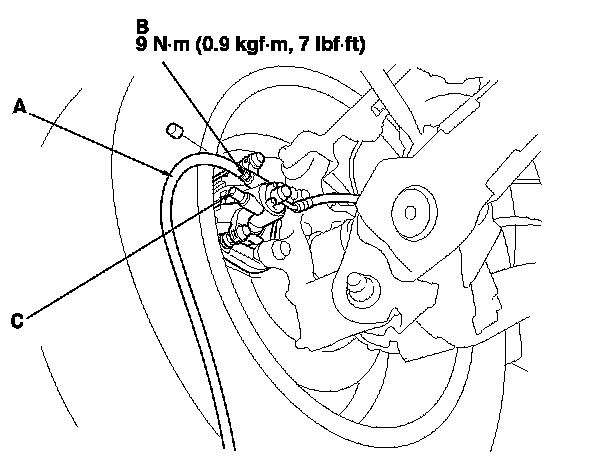 B
9 N·m (0.9 kgf·m, 7 lbf·ft)

A

C