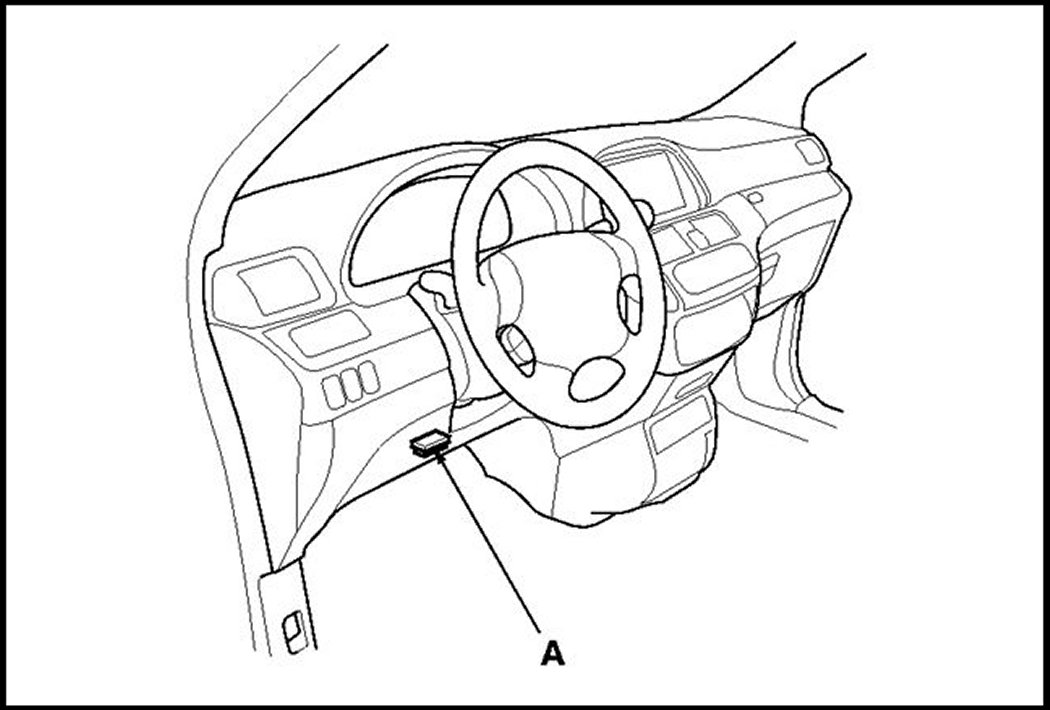 A