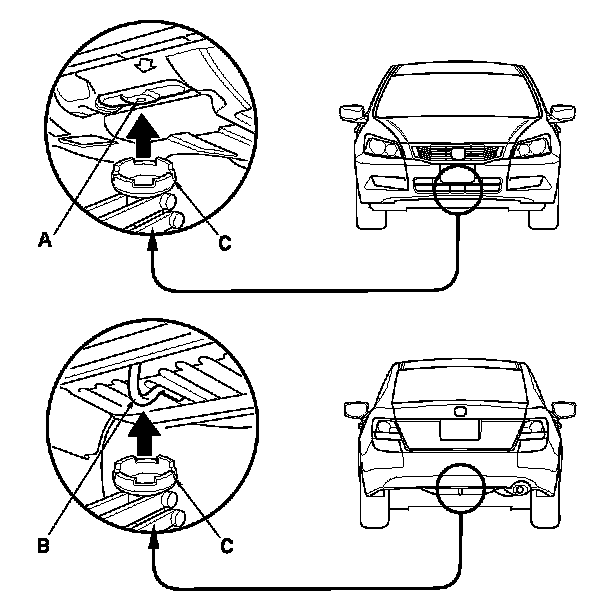 A
C
B
C