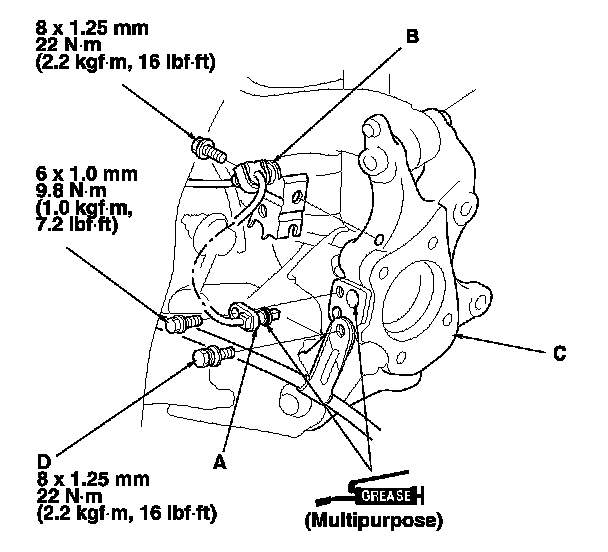 8 x 1.25 mm
22 N·m
(2.2 kgf·m, 16 lbf·ft)

B

6 x 1.0 mm
9.8 N·m
(1.0 kgf·m,
7.2 lbf·ft)

C

D
8 x 1.25 mm
22 N·m
(2.2 kgf·m, 16 lbf·ft)

A

GREASE
(Multipurpose)