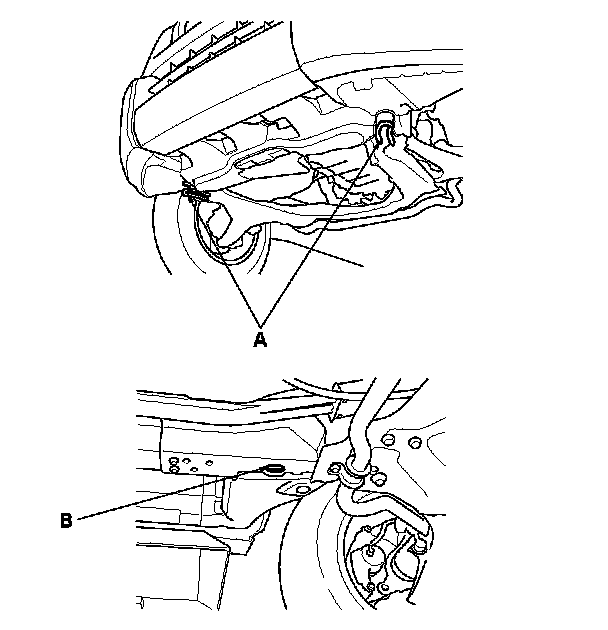 A

B