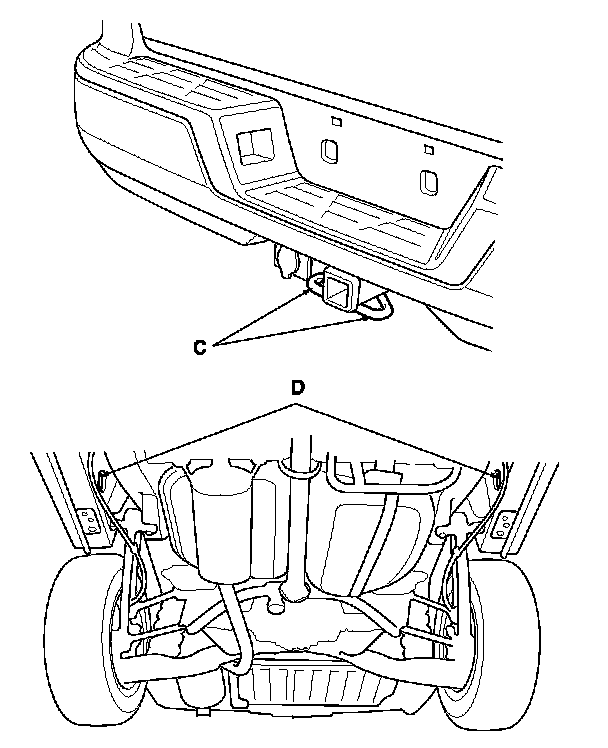 C

D