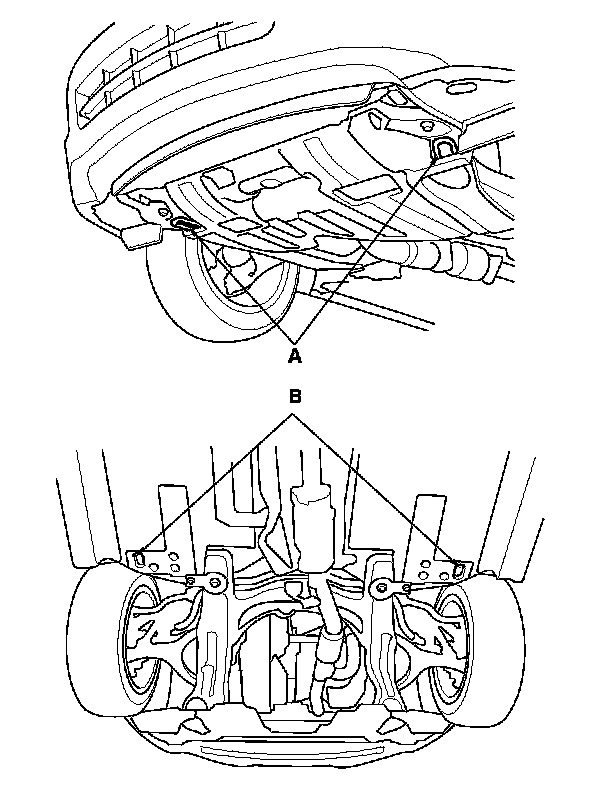 A

B