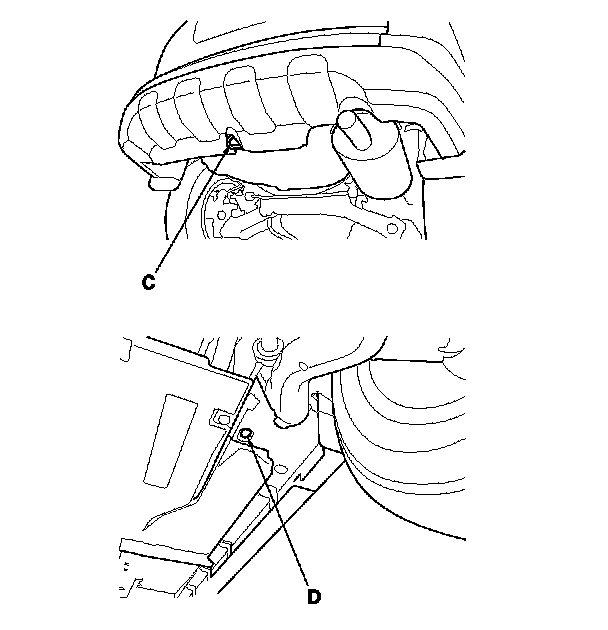 C

D