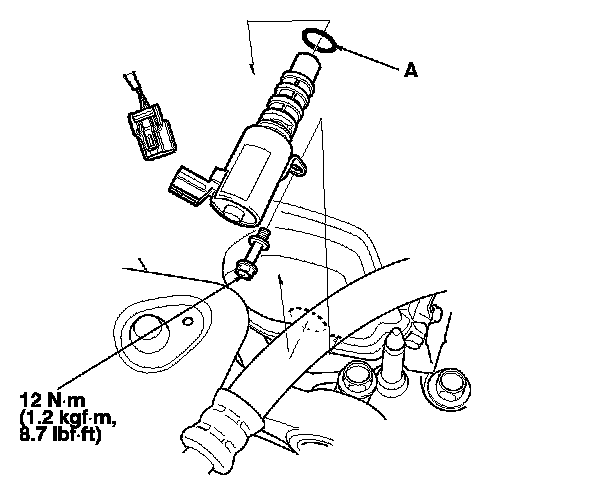 A

12 N·m
(1.2 kgf·m,
8.7 lbf·ft)