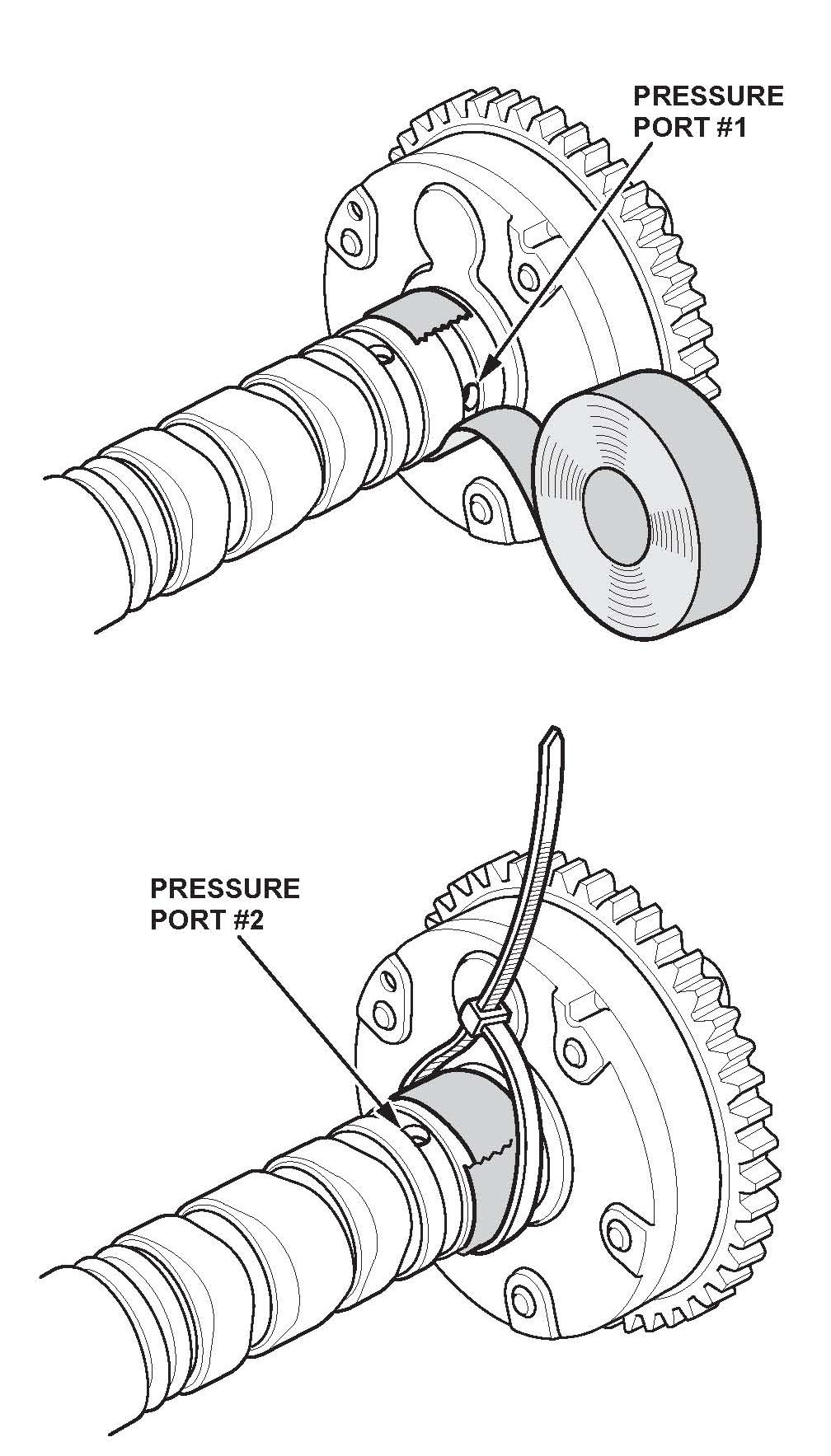 PRESSURE PORT #1

PRESSURE PORT #2