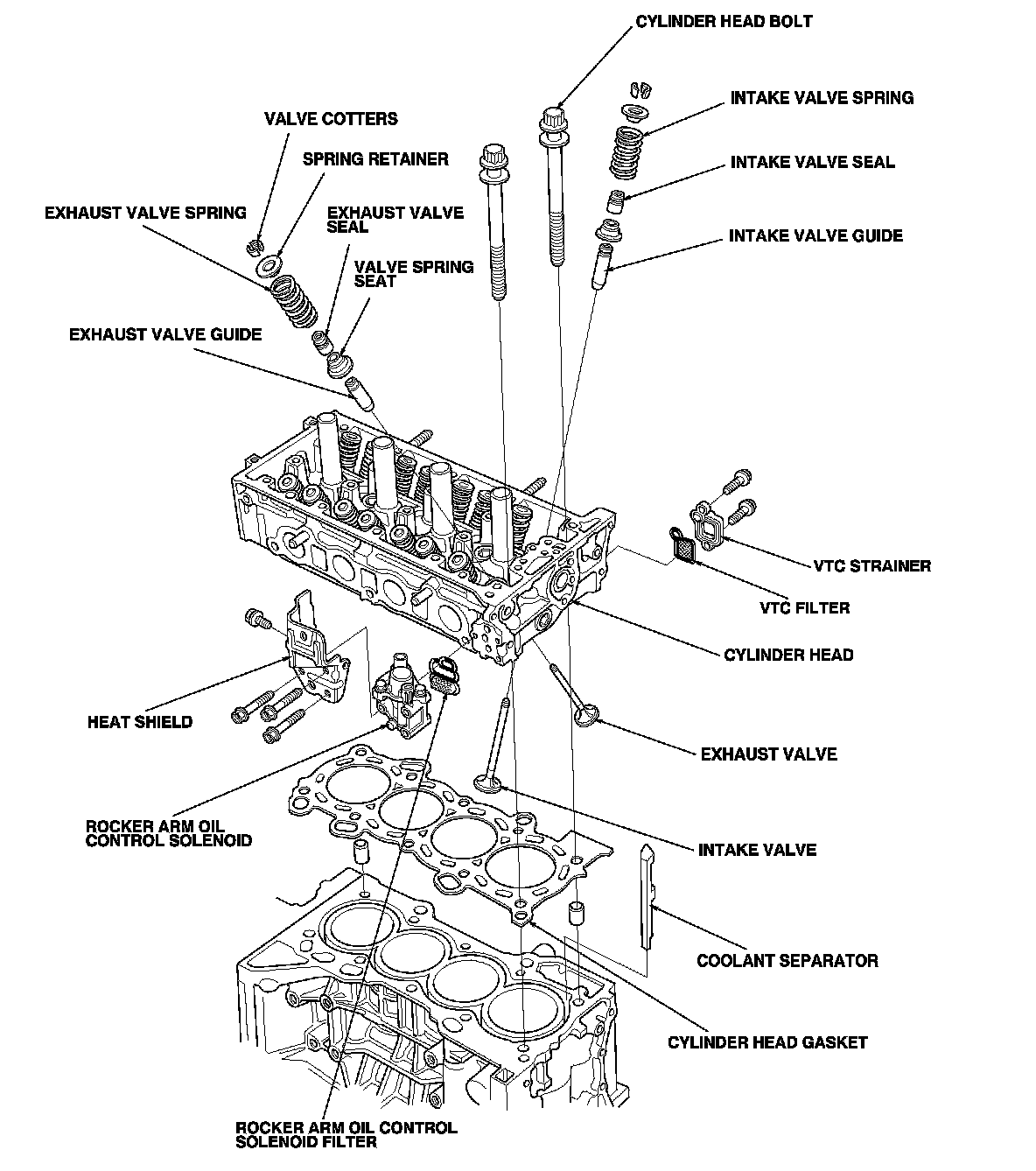 CYLINDER HEAD BOLT

INTAKE VALVE SPRING

VALVE COTTERS

SPRING RETAINER

INTAKE VALVE SEAL

EXHAUST VALVE SPRING

EXHAUST VALVE SEAL

INTAKE VALVE GUIDE

VALVE SPRING SEAT

EXHAUST VALVE GUIDE

VTC STRAINER

VTC FILTER

CYLINDER HEAD

HEAT SHIELD

EXHAUST VALVE

ROCKER ARM OIL CONTROL SOLENOID

INTAKE VALVE

COOLANT SEPARATOR

CYLINDER HEAD GASKET

ROCKER ARM OIL CONTROL SOLENOID FILTER