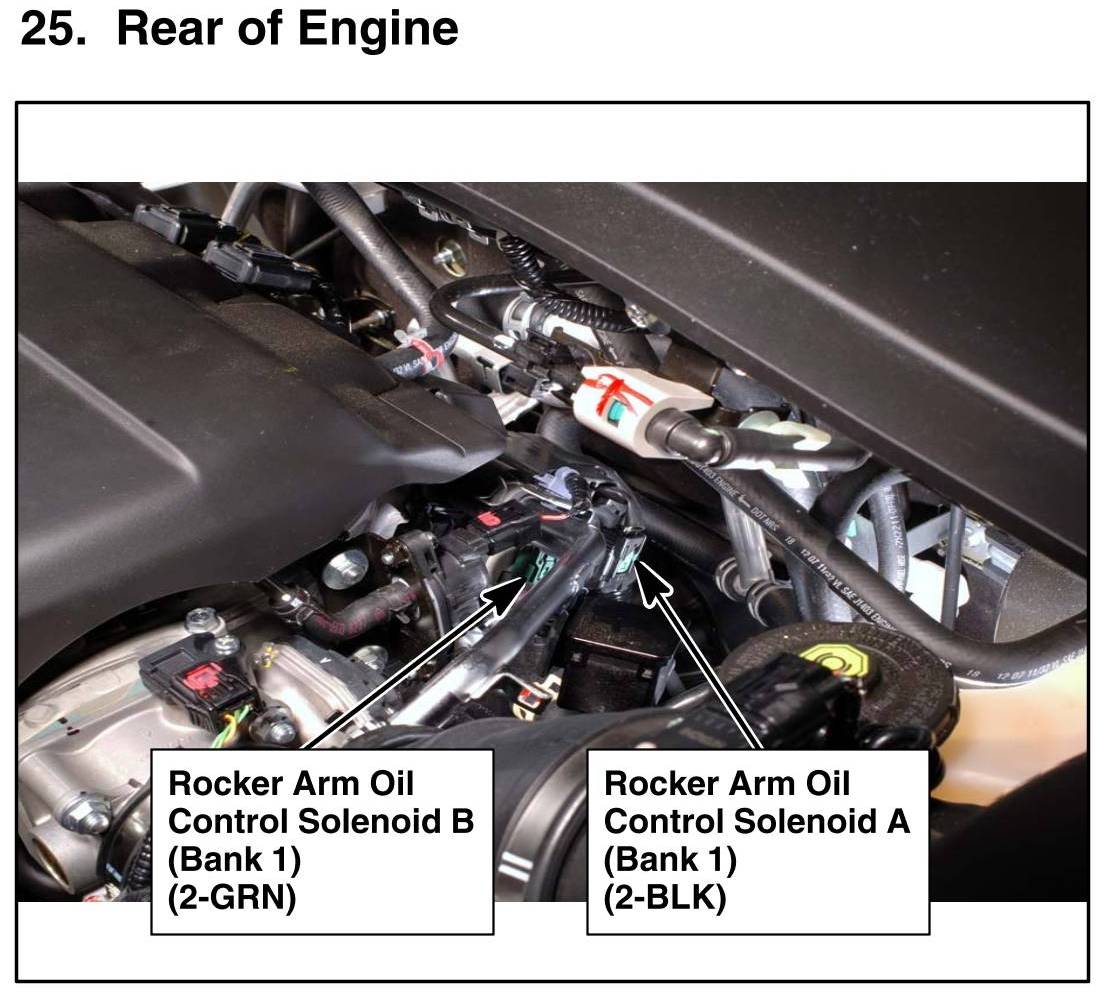 25. Rear of Engine

Rocker Arm Oil Control Solenoid B (Bank 1) (2-GRN)

Rocker Arm Oil Control Solenoid A (Bank 1) (2-BLK)