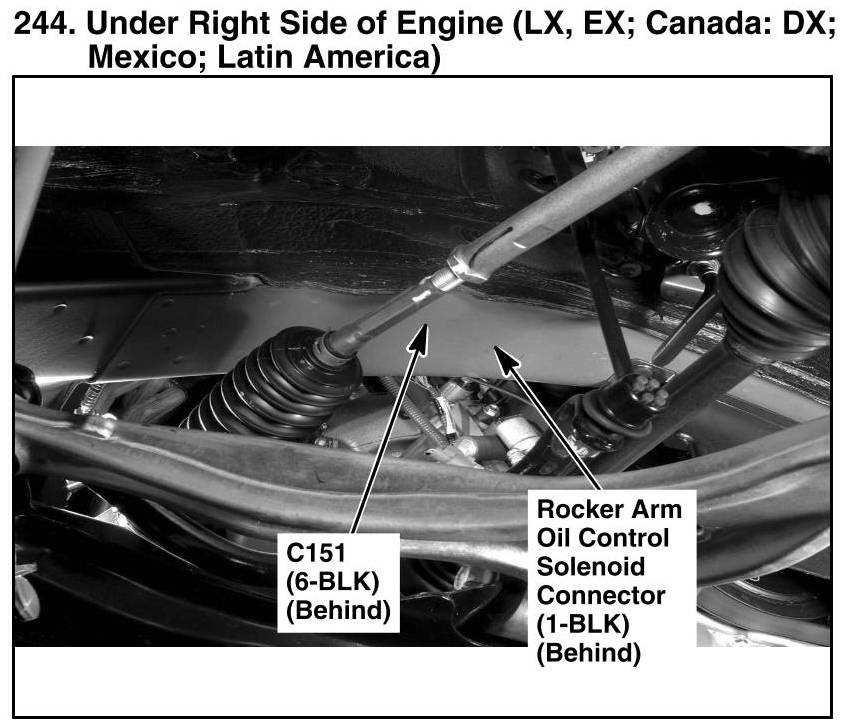 244. Under Right Side of Engine (LX, EX; Canada: DX; Mexico; Latin America)

C151
(6-BLK)
(Behind)

Rocker Arm
Oil Control
Solenoid
Connector
(1-BLK)
(Behind)