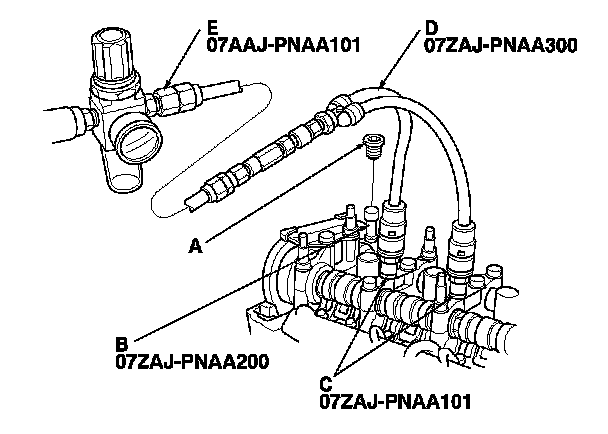 E
07AAJ-PNAA101

D
07ZAJ-PNAA300

A

B
07ZAJ-PNAA200

C
07ZAJ-PNAA101