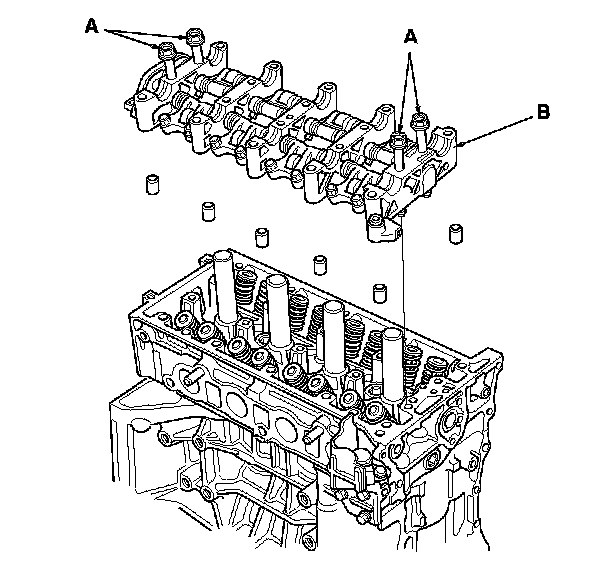 A
A
B