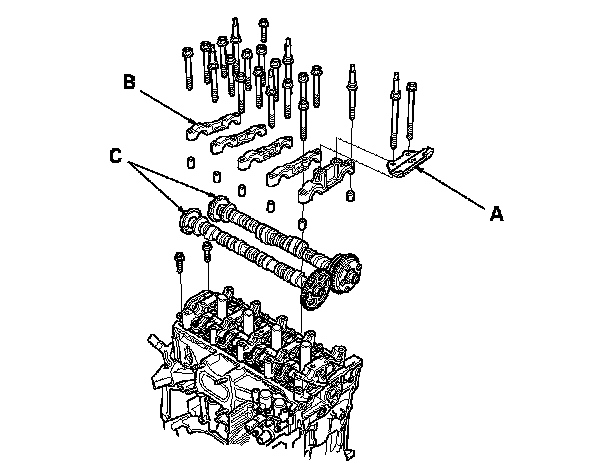 B
C
A