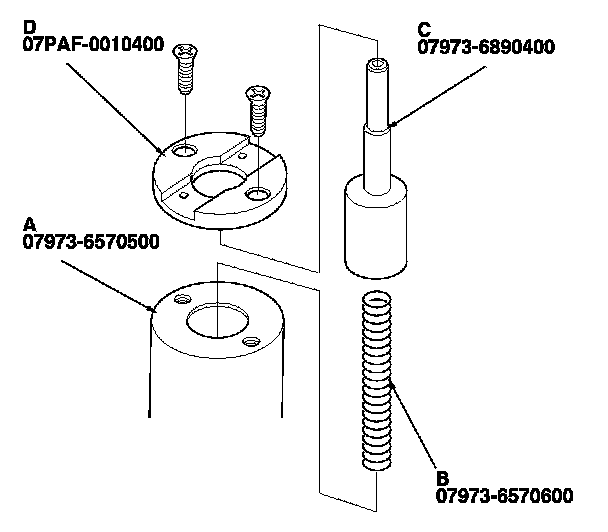 D
07PAF-0010400

C
07973-6890400

A
07973-6570500

B
07973-6570600