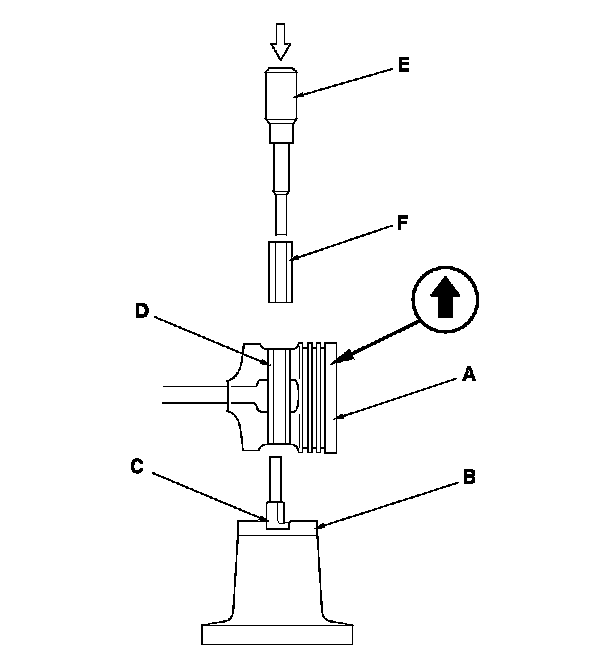 E
F
D
A
C
B