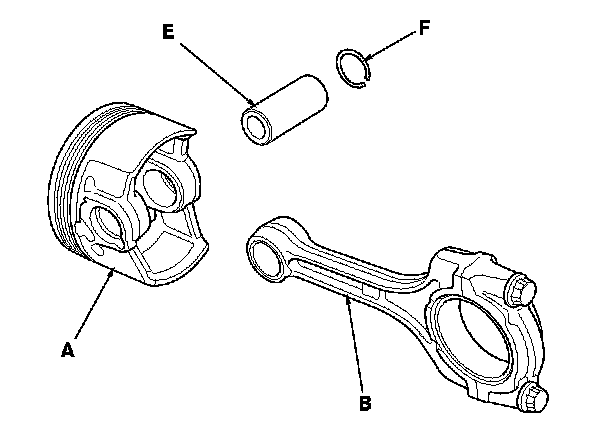 E
F
A
B