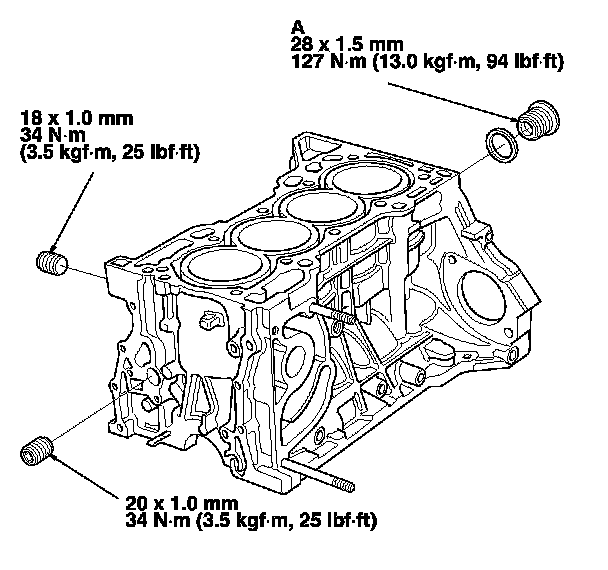 A
28 x 1.5 mm
127 N·m (13.0 kgf·m, 94 lbf·ft)

18 x 1.0 mm
34 N·m
(3.5 kgf·m, 25 lbf·ft)

20 x 1.0 mm
34 N·m (3.5 kgf·m, 25 lbf·ft)