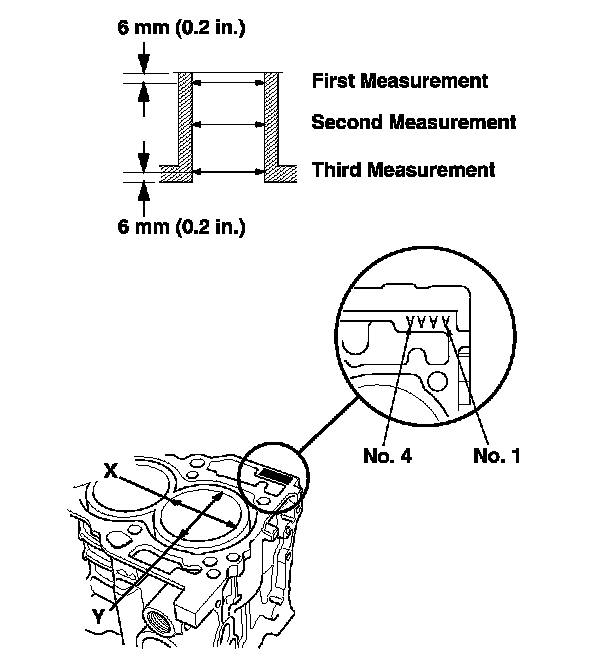 6 mm (0.2 in.)

First Measurement

Second Measurement

Third Measurement

6 mm (0.2 in.)

No. 4

No. 1

X

Y