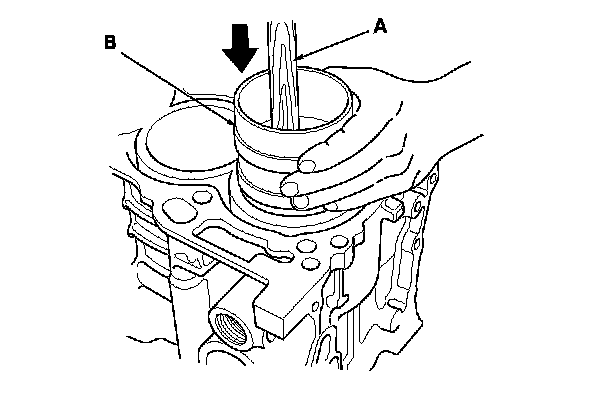 B
A