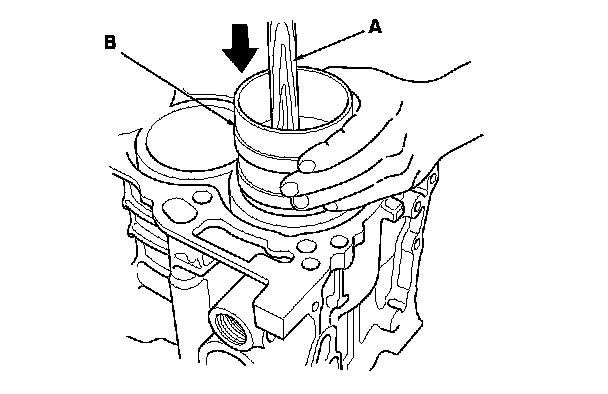 B
A