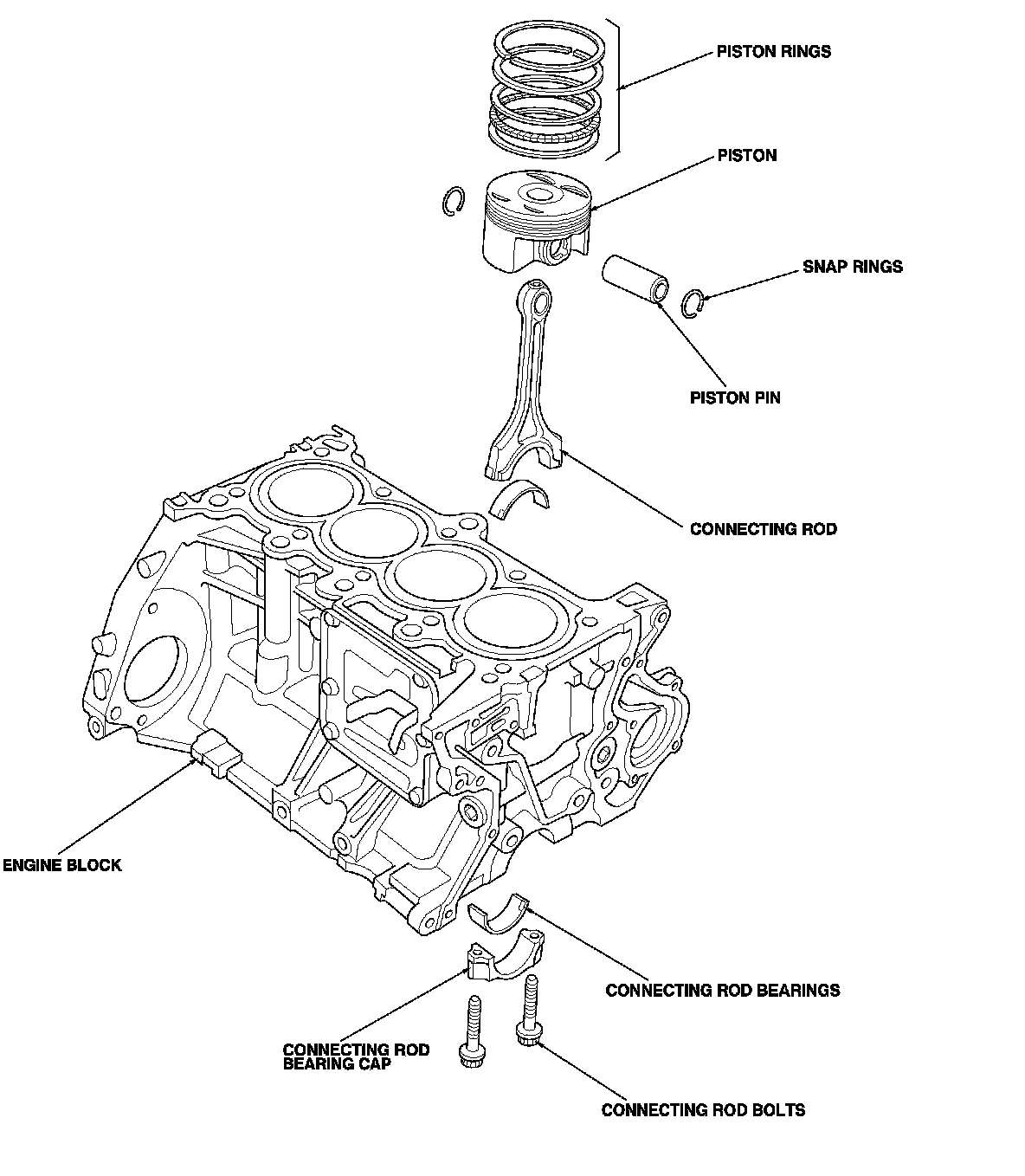 PISTON RINGS

PISTON

SNAP RINGS

PISTON PIN

CONNECTING ROD

ENGINE BLOCK

CONNECTING ROD BEARINGS

CONNECTING ROD BEARING CAP

CONNECTING ROD BOLTS