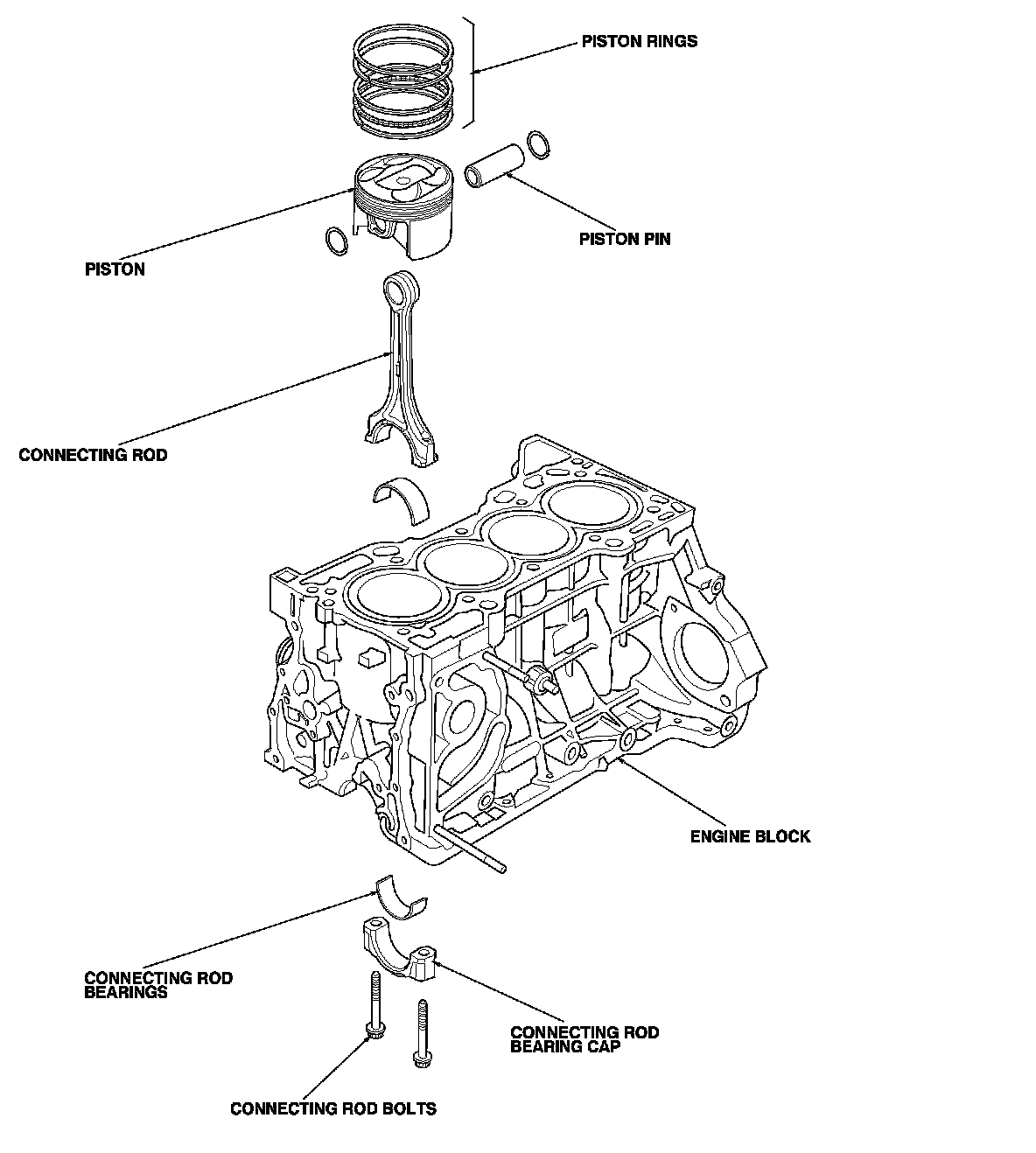 PISTON RINGS

PISTON PIN

PISTON

CONNECTING ROD

ENGINE BLOCK

CONNECTING ROD BEARINGS

CONNECTING ROD BEARING CAP

CONNECTING ROD BOLTS