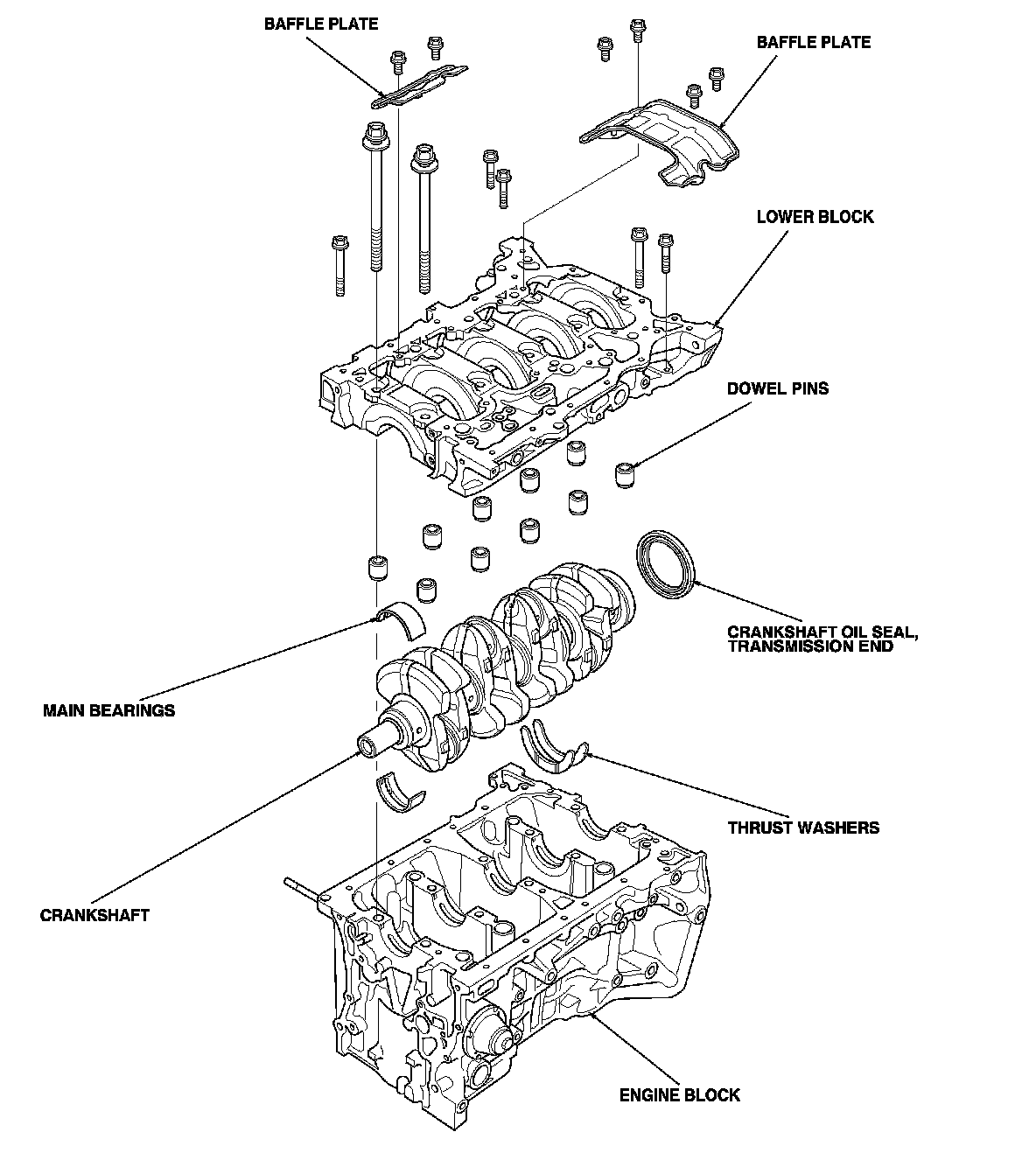 BAFFLE PLATE

BAFFLE PLATE

LOWER BLOCK

DOWEL PINS

CRANKSHAFT OIL SEAL, TRANSMISSION END

MAIN BEARINGS

THRUST WASHERS

CRANKSHAFT

ENGINE BLOCK