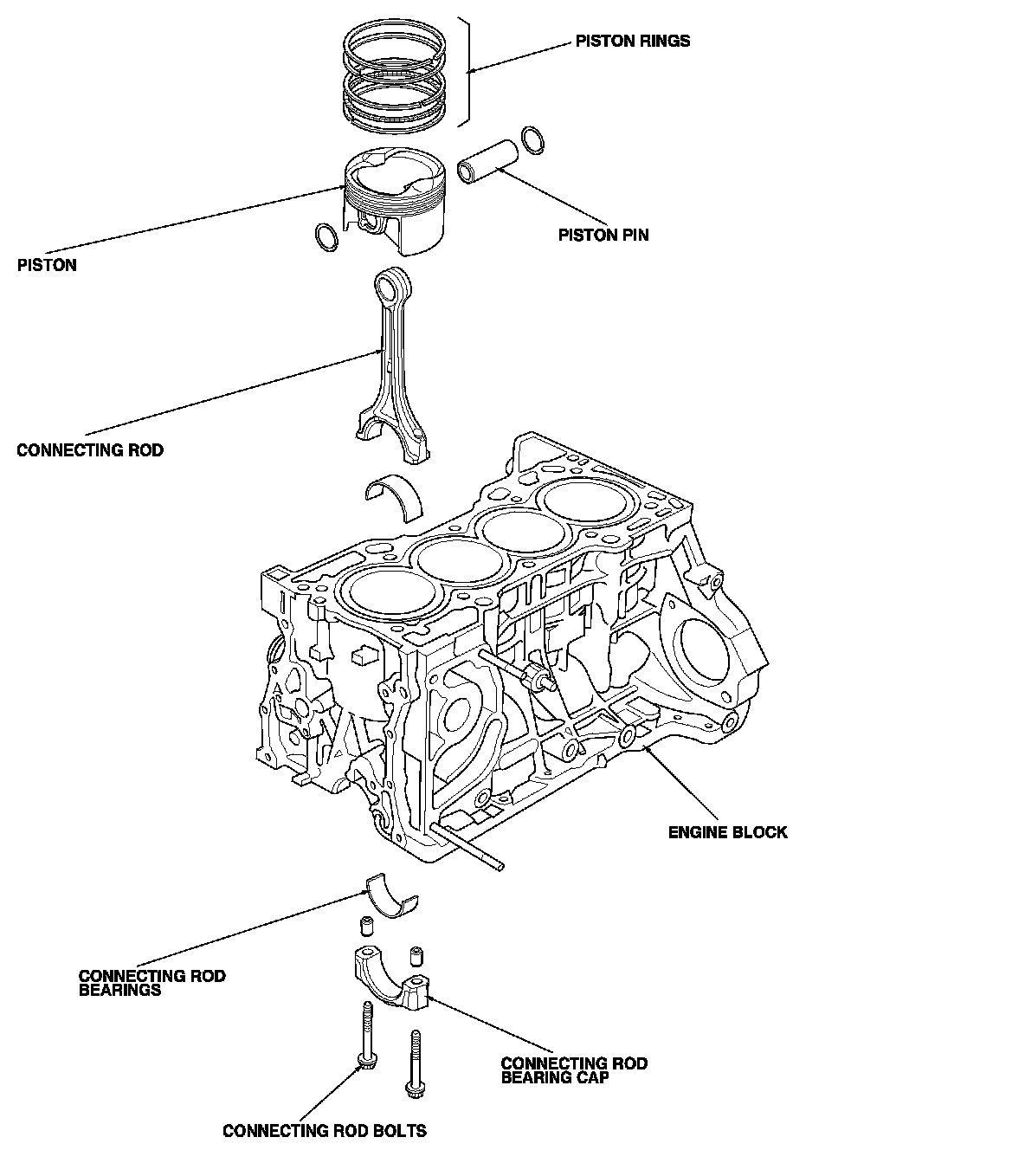 PISTON RINGS

PISTON PIN

PISTON

CONNECTING ROD

ENGINE BLOCK

CONNECTING ROD BEARINGS

CONNECTING ROD BEARING CAP

CONNECTING ROD BOLTS