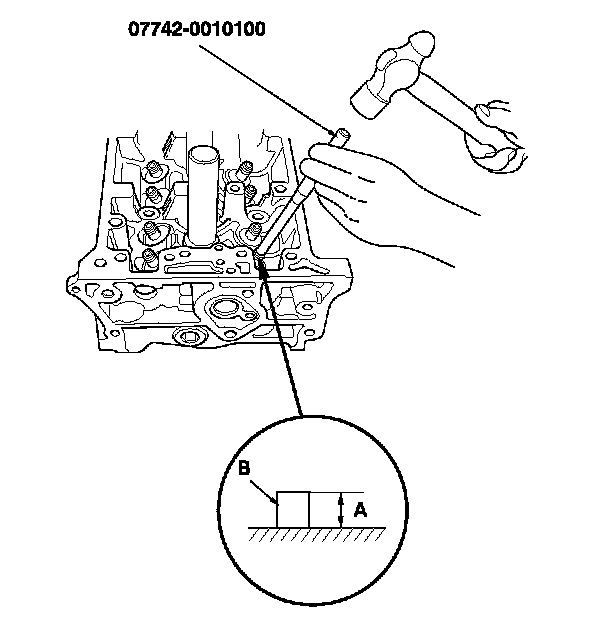 07742-0010100

B

A