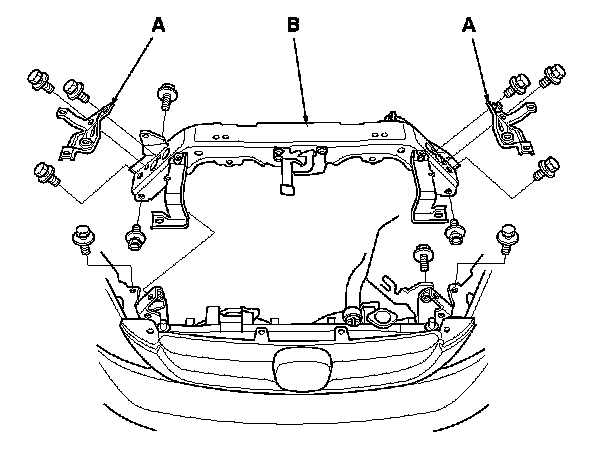 A
B
A