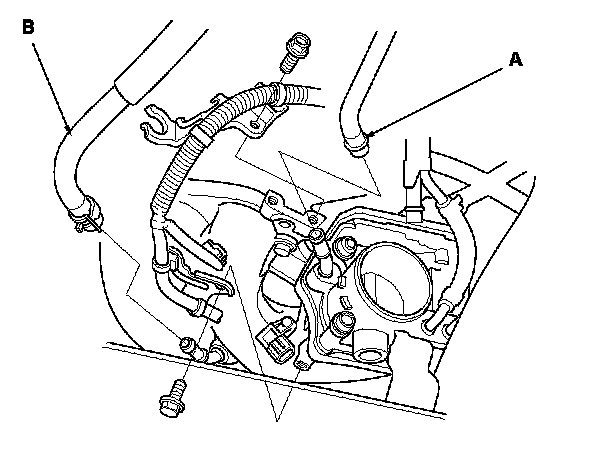 B

A