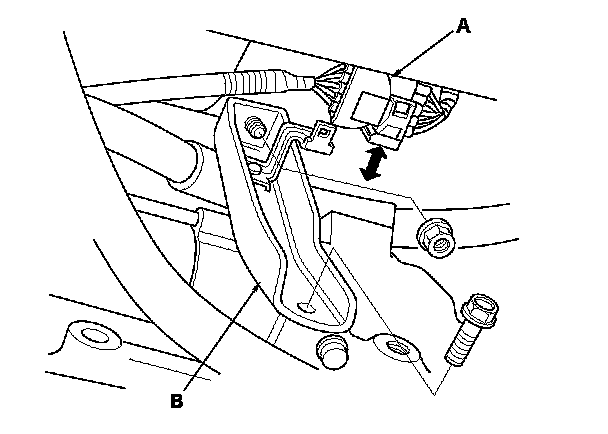 A

B