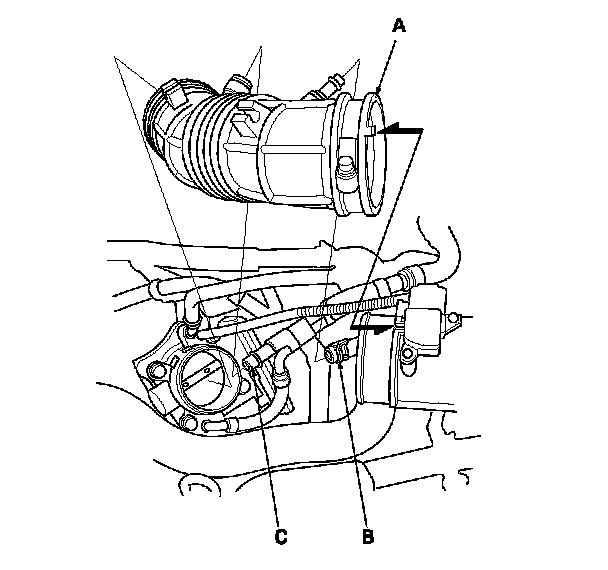 A
C
B