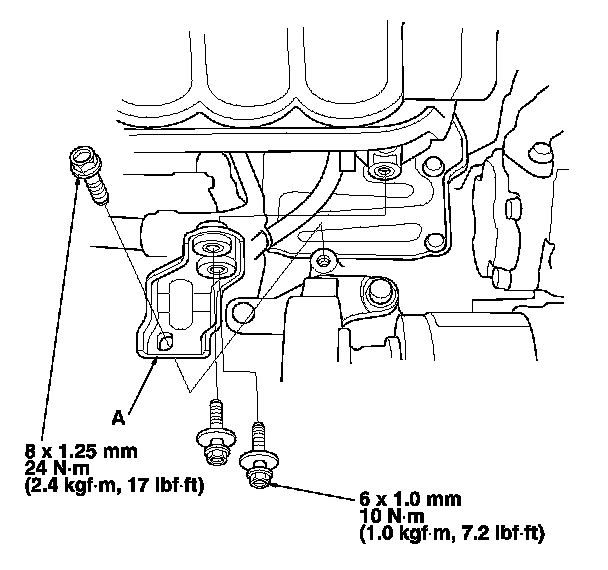 A

8 x 1.25 mm
24 N·m
(2.4 kgf·m, 17 lbf·ft)

6 x 1.0 mm
10 N·m
(1.0 kgf·m, 7.2 lbf·ft)