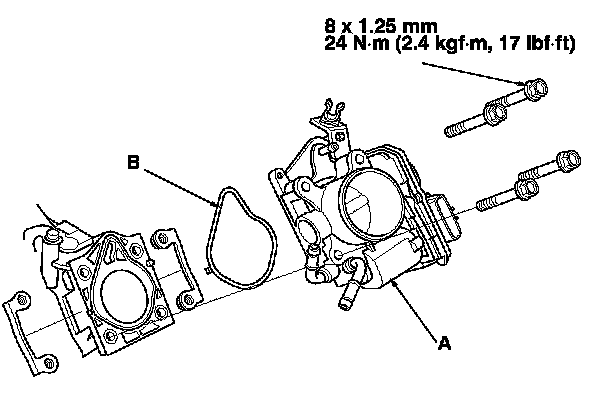 8 x 1.25 mm
24 N·m (2.4 kgf·m, 17 lbf·ft)

B

A