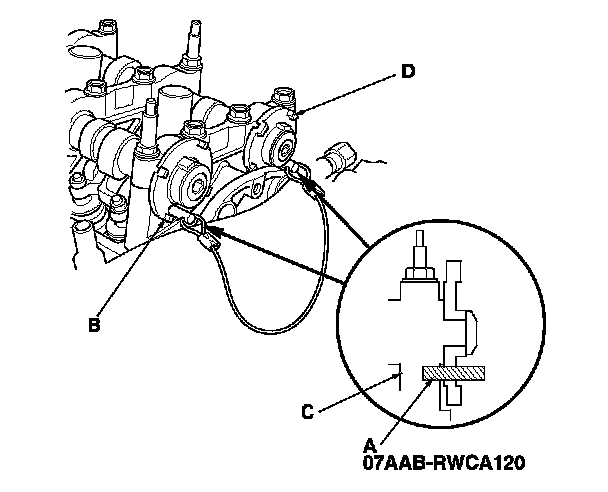 D

B

C

A
07AAB-RWCA120