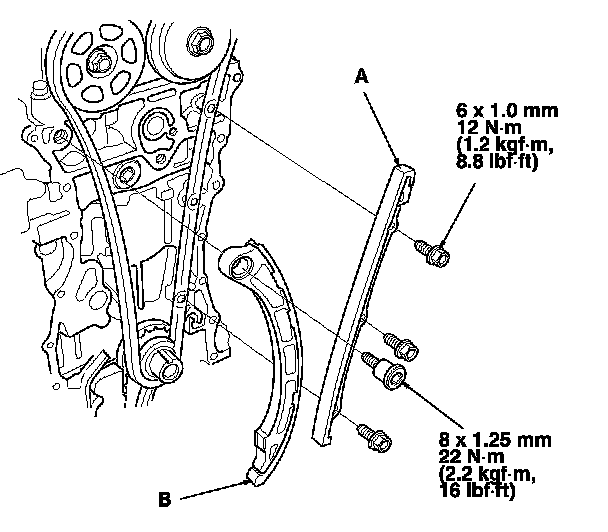 A

6 x 1.0 mm
12 N·m
(1.2 kgf·m,
8.8 lbf·ft)

8 x 1.25 mm
22 N·m
(2.2 kgf·m,
16 lbf·ft)

B