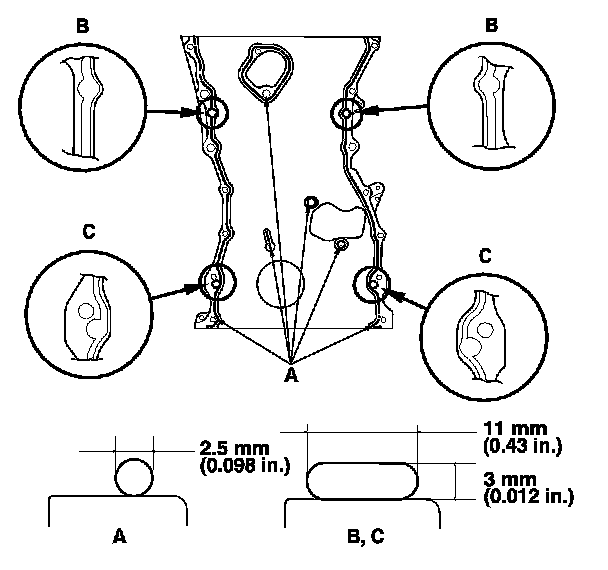 B
B
C
C
A
2.5 mm
(0.098 in.)
11 mm
(0.43 in.)
3 mm
(0.012 in.)
A
B, C