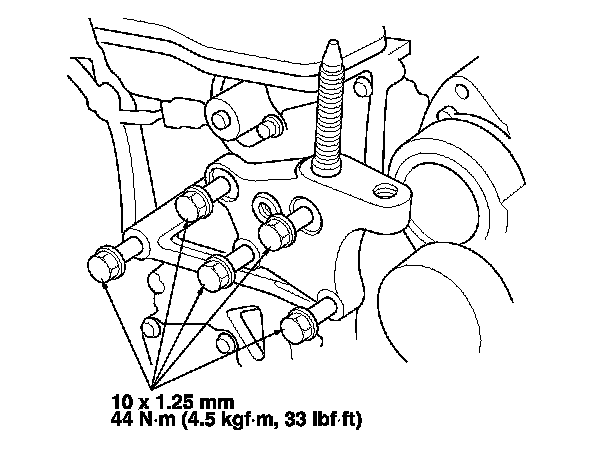 10 x 1.25 mm
44 N·m (4.5 kgf·m, 33 lbf·ft)