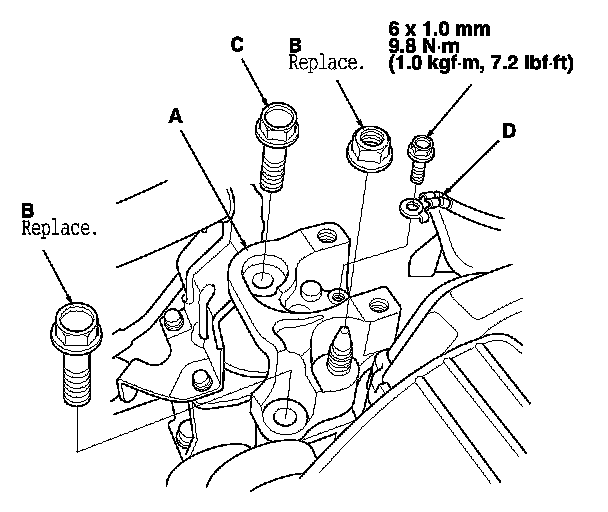 C

B
Replace.

6 x 1.0 mm
9.8 N·m
(1.0 kgf·m, 7.2 lbf·ft)

A

D

B
Replace.