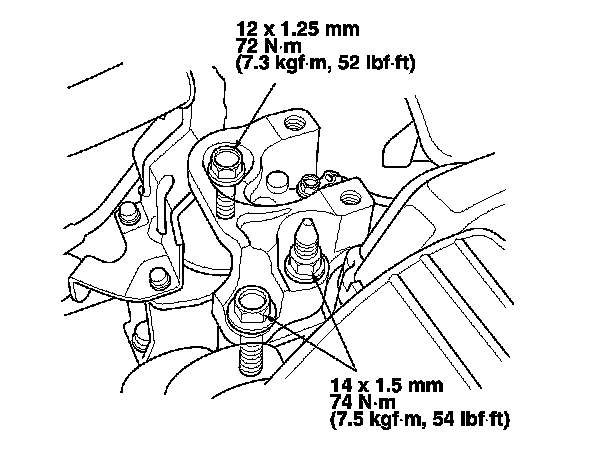 12 x 1.25 mm
72 N·m
(7.3 kgf·m, 52 lbf·ft)

14 x 1.5 mm
74 N·m
(7.5 kgf·m, 54 lbf·ft)