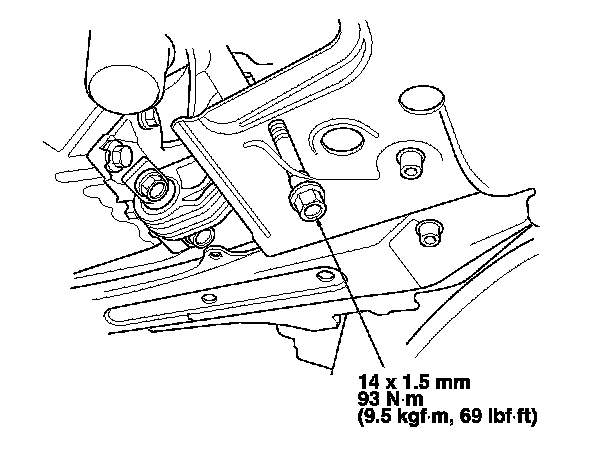 14 x 1.5 mm
93 N·m
(9.5 kgf·m, 69 lbf·ft)